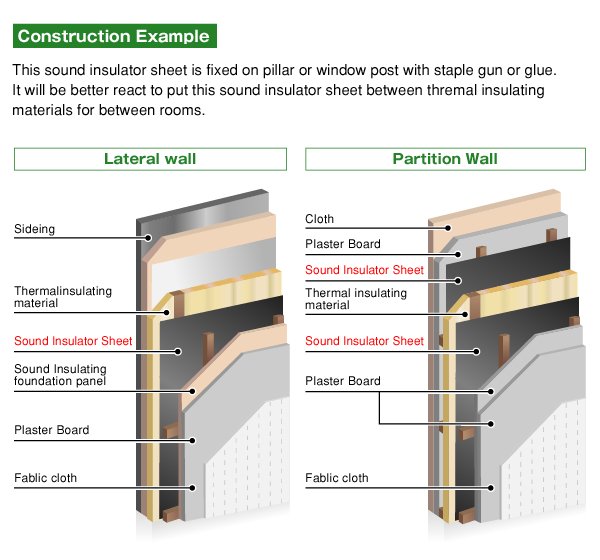 Construction Example

This sound insulator sheet is fixed on pillar or window post with staple gun or glue. It will be better react to put this sound insulator sheet between thremal insulating materials for between rooms.

Lateral wall

Sideing

Thermalinsulating material

Sound Insulator Sheet

Sound Insulating foundation panel

Plaster Board

Fablic cloth

Partition Wall

Cloth

Plaster Board

Sound Insulator Sheet

Thermal insulating material

Sound Insulator Sheet

Plaster Board

Fablic cloth