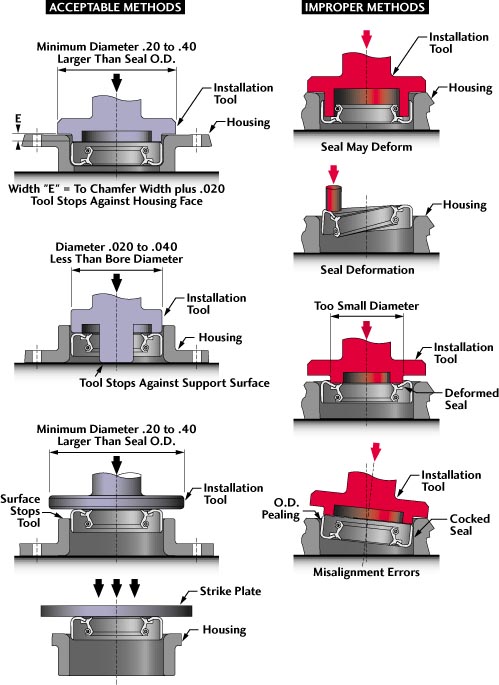 ACCEPTABLE METHODS

Minimum Diameter .20 to .40 Larger Than Seal O.D.

Installation Tool

E

Housing

Width "E" = To Chamfer Width plus .020 Tool Stops Against Housing Face

Diameter .020 to .040 Less Than Bore Diameter

Installation Tool

Housing

Tool Stops Against Support Surface

Minimum Diameter .20 to .40 Larger Than Seal O.D.

Installation Tool

Surface Stops Tool

Strike Plate

Housing

IMPROPER METHODS

Installation Tool

Housing

Seal May Deform

Housing

Seal Deformation

Too Small Diameter

Installation Tool

Deformed Seal

Installation Tool

O.D. Pealing

Cocked Seal

Misalignment Errors