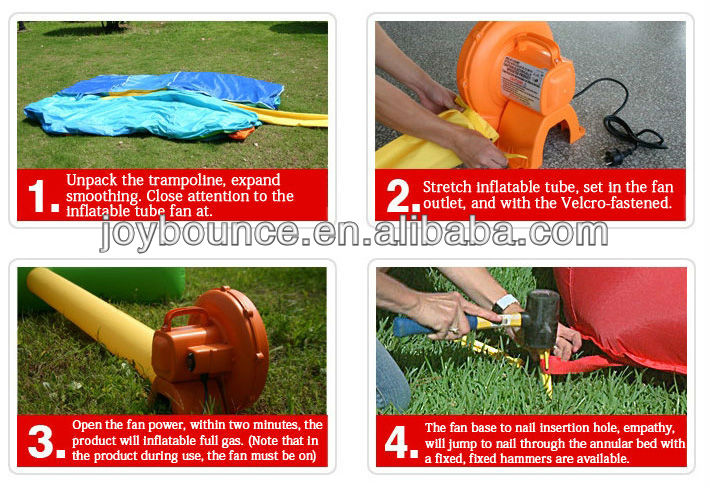 1. Unpack the trampoline, expand smoothing. Close attention to the inflatable tube fan at.

2. Stretch inflatable tube, set in the fan outlet, and with the Velcro-fastened.

joybounce.en.alibaba.com

3. Open the fan power, within two minutes, the product will inflatable full gas. (Note that in the product during use, the fan must be on)

4. The fan base to nail insertion hole, empathy, will jump to nail through the annular bed with a fixed, fixed hammers are available.