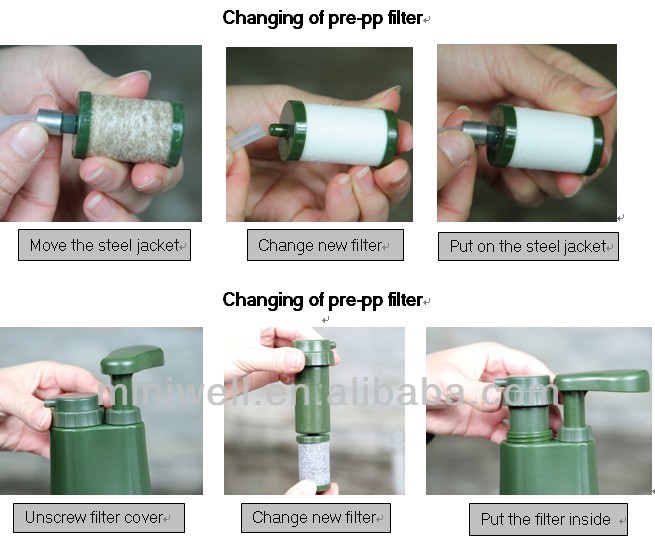 Changing of pre-pp filter

Move the steel jacket

Change new filter

Put on the steel jacket

Changing of pre-pp filter

miniwell.en.alibaba.com

Unscrew filter cover

Change new filter

Put the filter inside