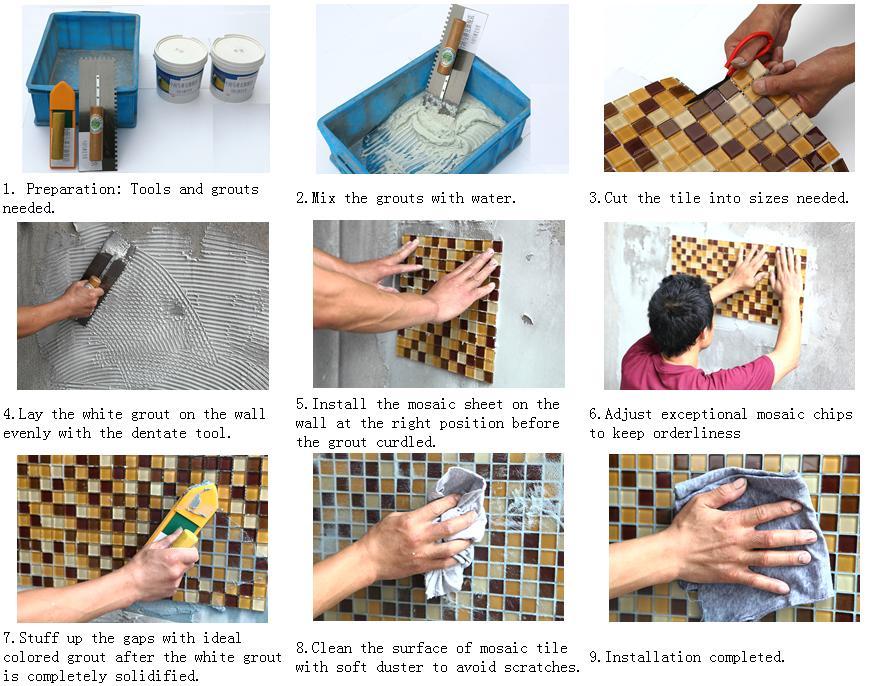 1. Preparation: Tools and grouts needed.

2. Mix the grouts with water.

3. Cut the tile into sizes needed.

4. Lay the white grout on the wall evenly with the dentate tool.

5. Install the mosaic sheet on the wall at the right position before the grout curdled.

6. Adjust exceptional mosaic chips to keep orderliness

7. Stuff up the gaps with ideal colored grout after the white grout is completely solidified.

8. Clean the surface of mosaic tile with soft duster to avoid scratches.

9. Installation completed.