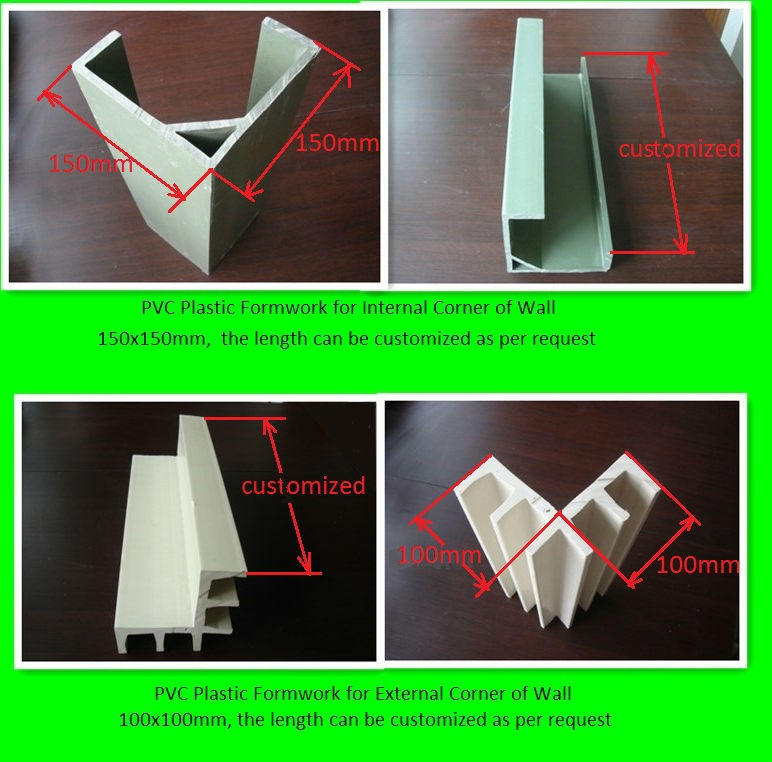 150mm
150mm
customized

PVC Plastic Formwork for Internal Corner of Wall
150x150mm, the length can be customized as per request

customized
100mm
100mm

PVC Plastic Formwork for External Corner of Wall
100x100mm, the length can be customized as per request