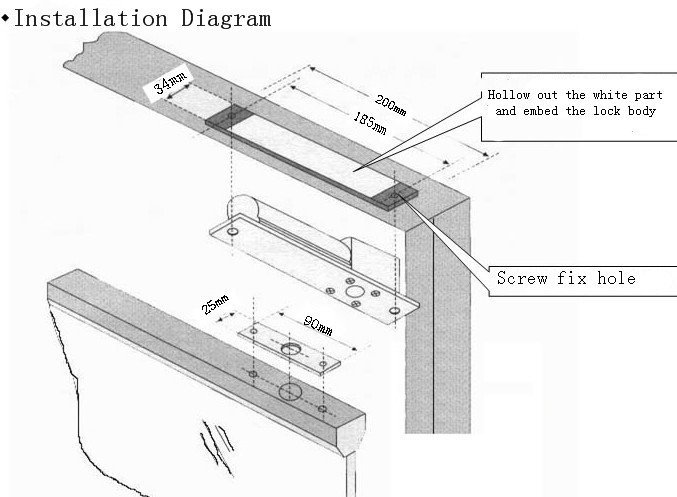 ◆Installation Diagram

34mm

200mm

185mm

Hollow out the white part and embed the lock body

Screw fix hole

25mm

90mm