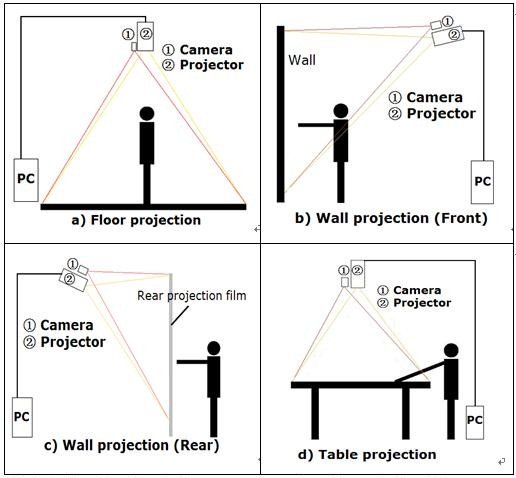 ① ②
① Camera
② Projector
PC
a) Floor projection

① ②
Wall
① Camera
② Projector
PC
b) Wall projection (Front)

① ②
Rear projection film
① Camera
② Projector
PC
c) Wall projection (Rear)

① ②
① Camera
② Projector
PC
d) Table projection