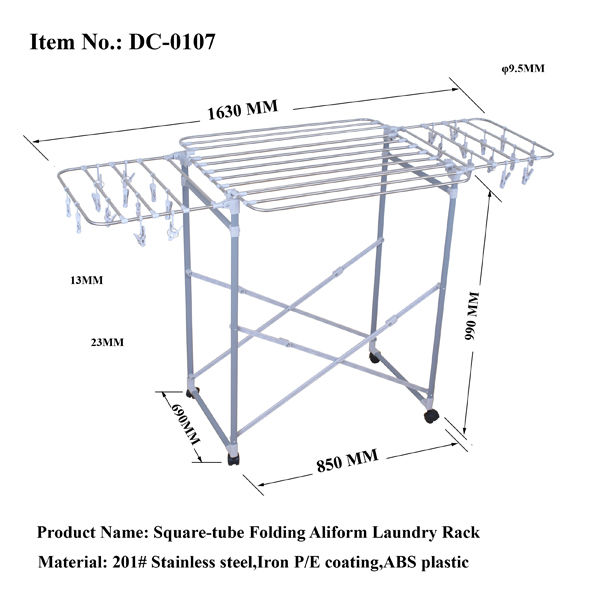 Item No.: DC-0107

φ9.5MM

1630 MM

13MM

23MM

990 MM

690MM

850 MM

Product Name: Square-tube Folding Aliform Laundry Rack

Material: 201# Stainless steel,Iron P/E coating,ABS plastic