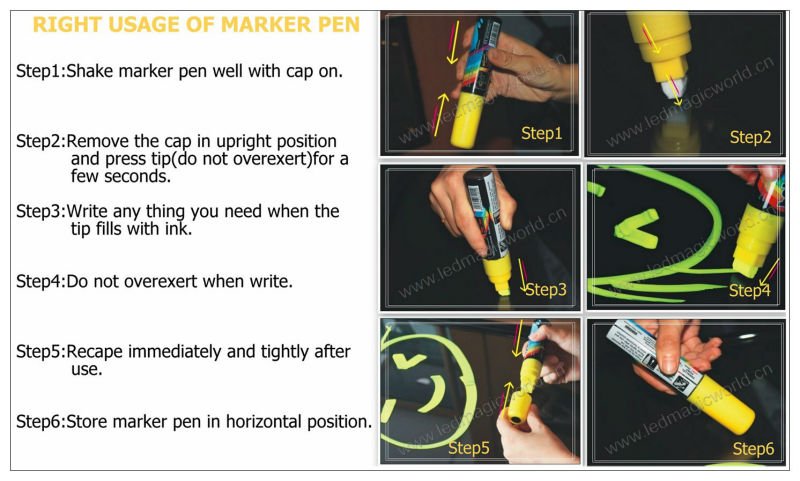 RIGHT USAGE OF MARKER PEN

Step1:Shake marker pen well with cap on.

Step2:Remove the cap in upright position and press tip(do not overexert)for a few seconds.

Step3:Write any thing you need when the tip fills with ink.

Step4:Do not overexert when write.

Step5:Recape immediately and tightly after use.

Step6:Store marker pen in horizontal position.

www.ledmagicworld.cn Step1

www.ledmagicworld.cn Step2

www.ledmagicworld.cn Step3

www.ledmagicworld.cn Step4

www.ledmagicworld.cn Step5

www.ledmagicworld.cn Step6