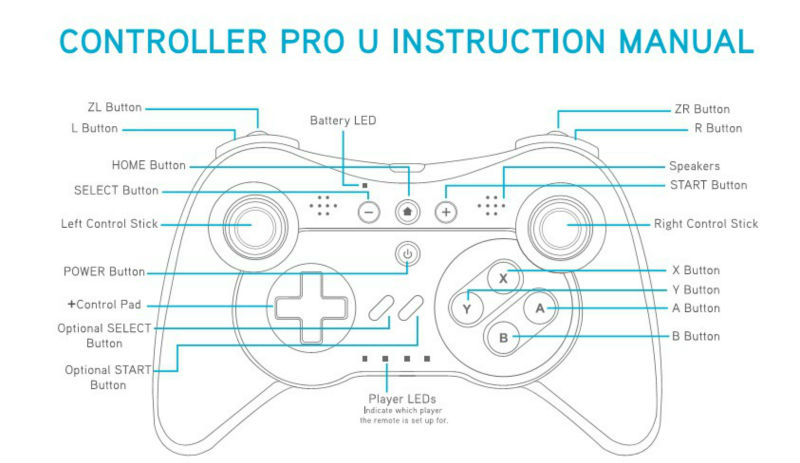 CONTROLLER PRO U INSTRUCTION MANUAL

ZL Button
L Button
Battery LED
HOME Button
SELECT Button
Left Control Stick
POWER Button
+Control Pad
Optional SELECT Button
Optional START Button

ZR Button
R Button
Speakers
START Button
Right Control Stick
X Button
Y Button
A Button
B Button

X
Y
A
B

Player LEDs
Indicate which player the remote is set up for.