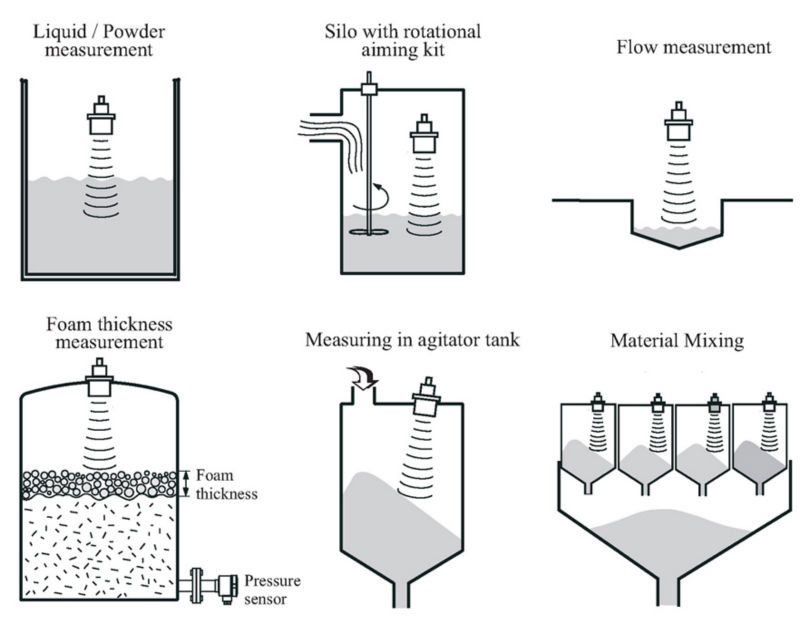 Liquid / Powder measurement

Silo with rotational aiming kit

Flow measurement

Foam thickness measurement

Foam thickness

Pressure sensor

Measuring in agitator tank

Material Mixing