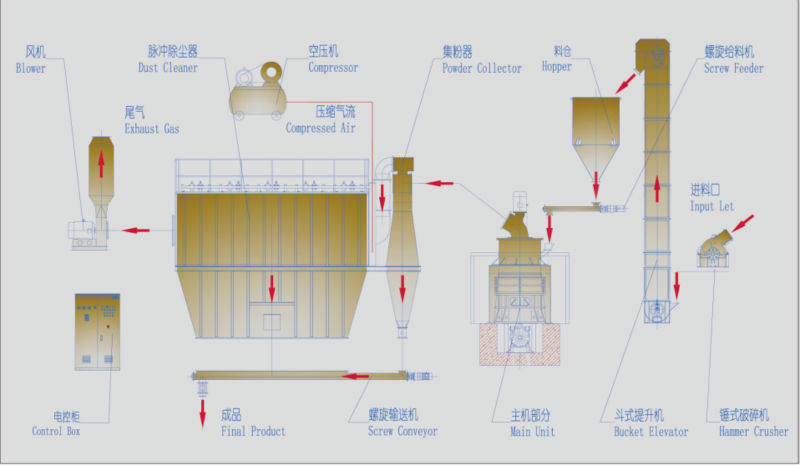 风机
Blower

脉冲除尘器
Dust Cleaner

空压机
Compressor

集粉器
Powder Collector

料仓
Hopper

螺旋给料机
Screw Feeder

尾气
Exhaust Gas

压缩气流
Compressed Air

进料口
Input Let

电控柜
Control Box

成品
Final Product

螺旋输送机
Screw Conveyor

主机部分
Main Unit

斗式提升机
Bucket Elevator

锤式破碎机
Hammer Crusher