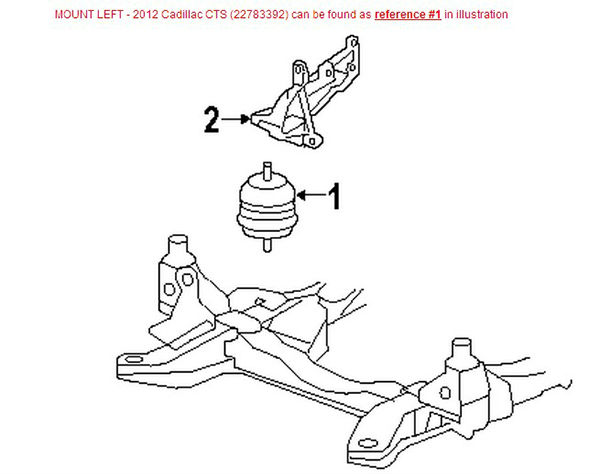 MOUNT LEFT - 2012 Cadillac CTS (22783392) can be found as reference #1 in illustration

2

1