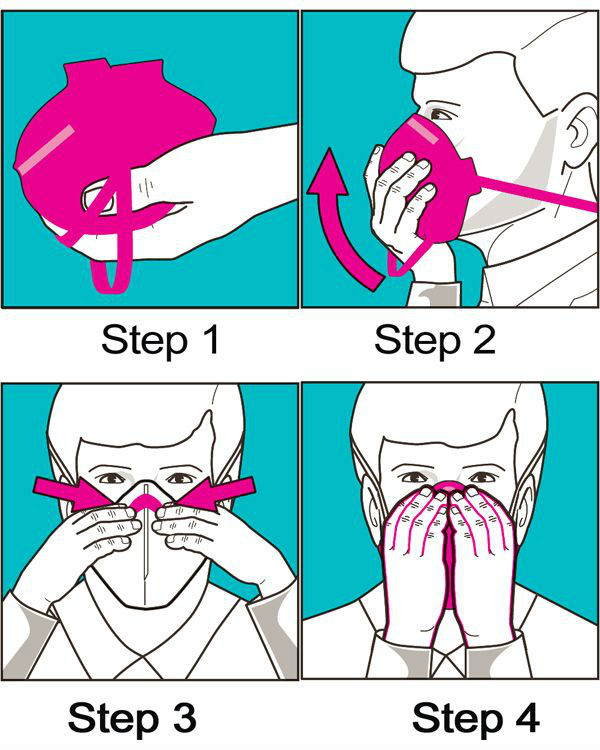 Step 1

Step 2

Step 3

Step 4