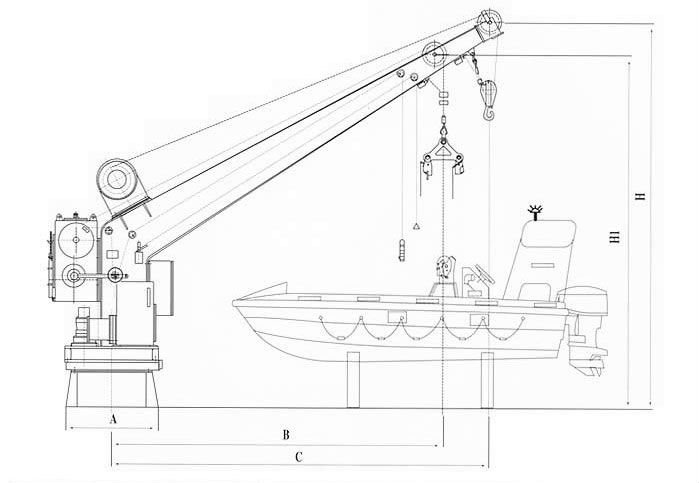 H
H1
A
B
C